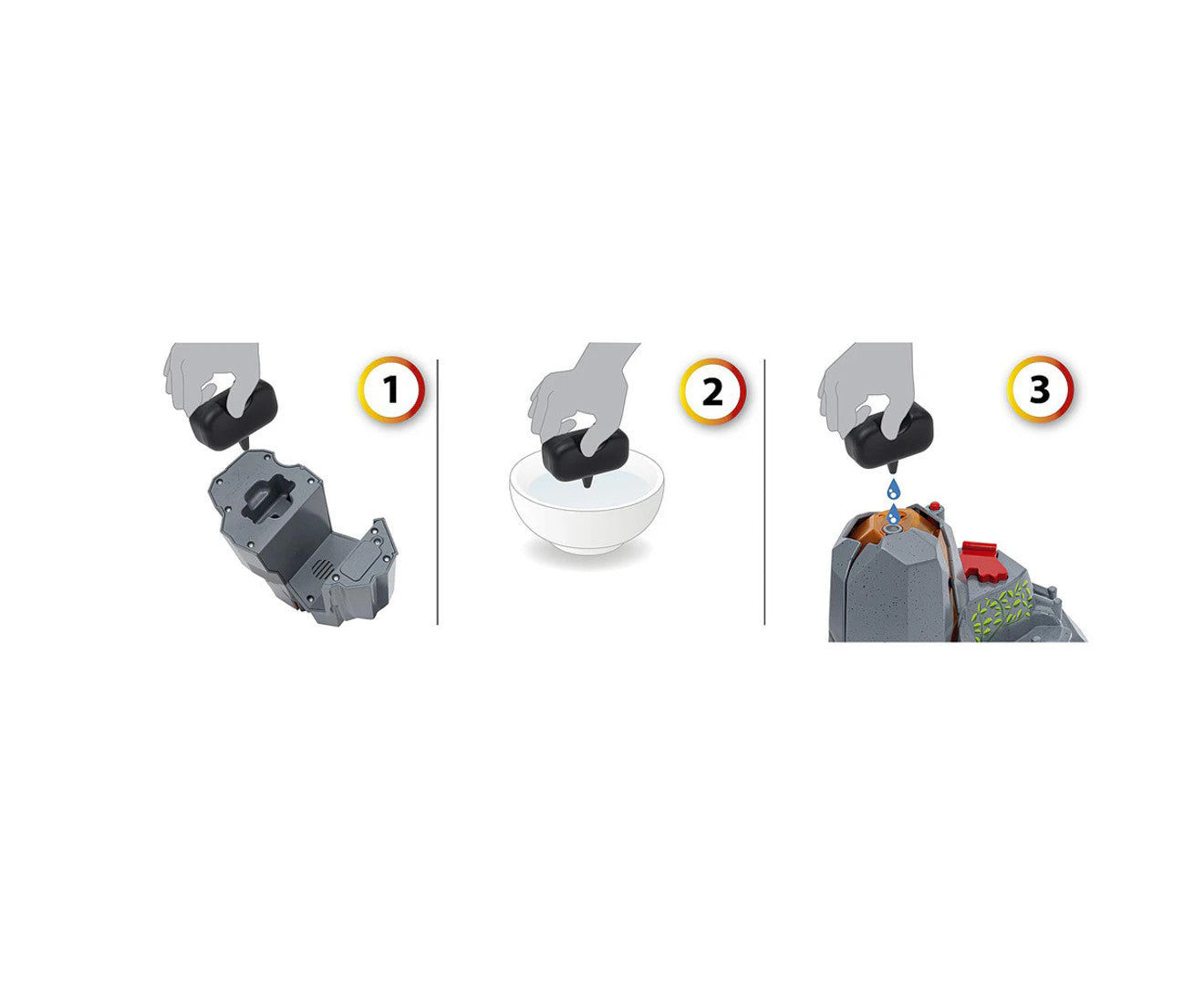 1

2

3